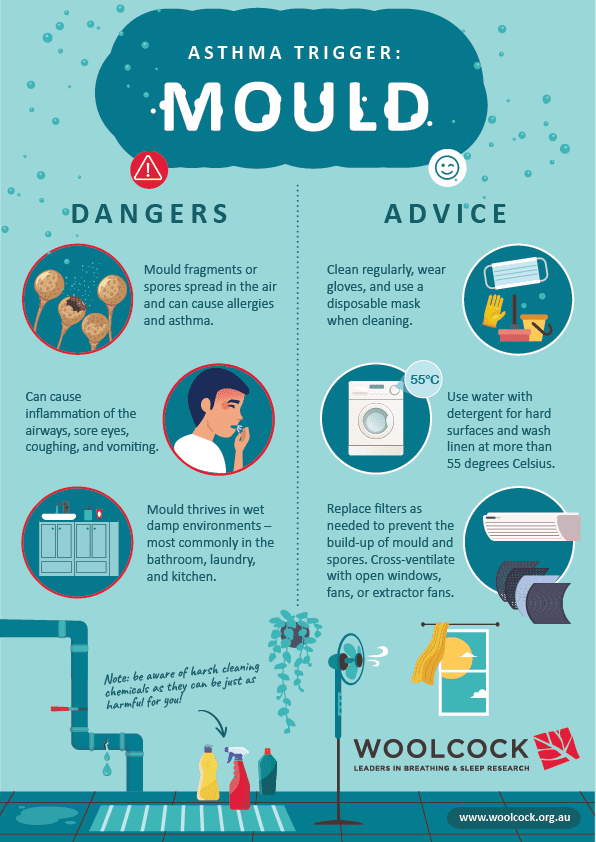 ASTHMA TRIGGER:
MOULD

DANGERS

Mould fragments or spores spread in the air and can cause allergies and asthma.

Can cause inflammation of the airways, sore eyes, coughing, and vomiting.

Mould thrives in wet damp environments – most commonly in the bathroom, laundry, and kitchen.

ADVICE

Clean regularly, wear gloves, and use a disposable mask when cleaning.

55°C

Use water with detergent for hard surfaces and wash linen at more than 55 degrees Celsius.

Replace filters as needed to prevent the build-up of mould and spores. Cross-ventilate with open windows, fans, or extractor fans.

Note: be aware of harsh cleaning chemicals as they can be just as harmful for you!

WOOLCOCK
LEADERS IN BREATHING & SLEEP RESEARCH

www.woolcock.org.au