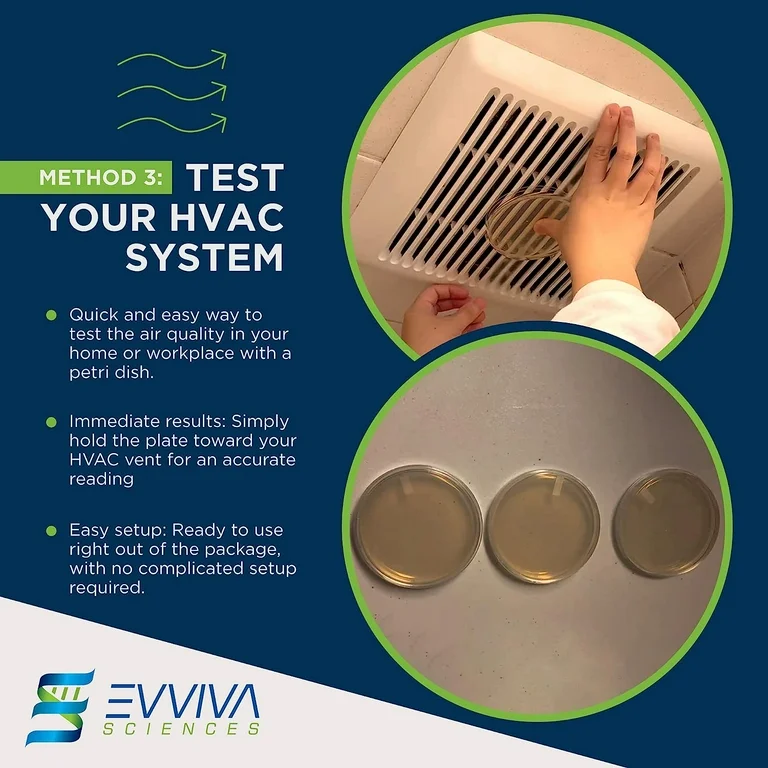 METHOD 3: TEST YOUR HVAC SYSTEM

Quick and easy way to test the air quality in your home or workplace with a petri dish.

Immediate results: Simply hold the plate toward your HVAC vent for an accurate reading

Easy setup: Ready to use right out of the package, with no complicated setup required.

EVVIVA SCIENCES